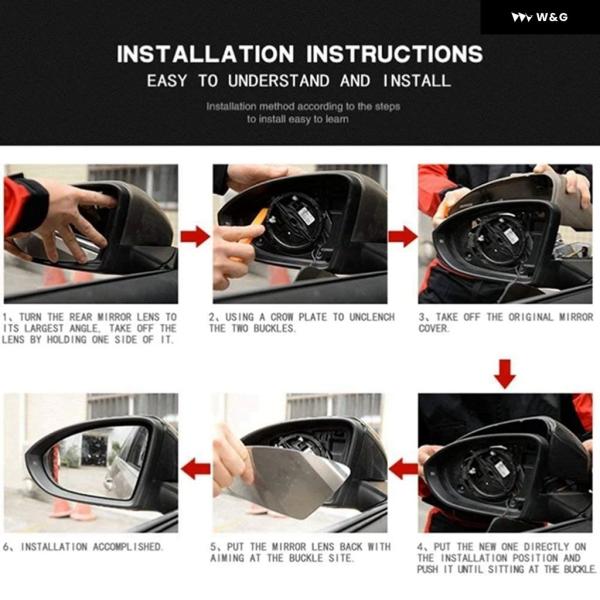 W&G

INSTALLATION INSTRUCTIONS

EASY TO UNDERSTAND AND INSTALL

Installation method according to the steps to install easy to learn

1、TURN THE REAR MIRROR LENS TO ITS LARGEST ANGLE, TAKE OFF THE LENS BY HOLDING ONE SIDE OF IT.

2、USING A CROW PLATE TO UNCLENCH THE TWO BUCKLES.

3、TAKE OFF THE ORIGINAL MIRROR COVER.

4、PUT THE NEW ONE DIRECTLY ON THE INSTALLATION POSITION AND PUSH IT UNTIL SITTING AT THE BUCKLE.

5、PUT THE MIRROR LENS BACK WITH AIMING AT THE BUCKLE SITE.

6、INSTALLATION ACCOMPLISHED.