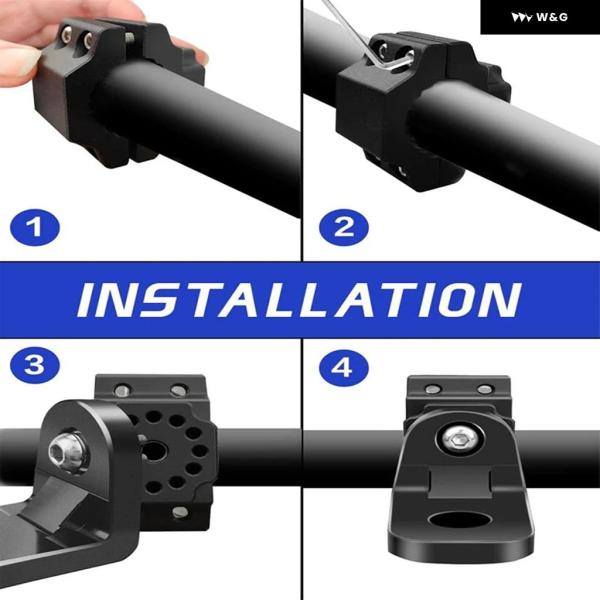 W&G

1

2

INSTALLATION

3

4