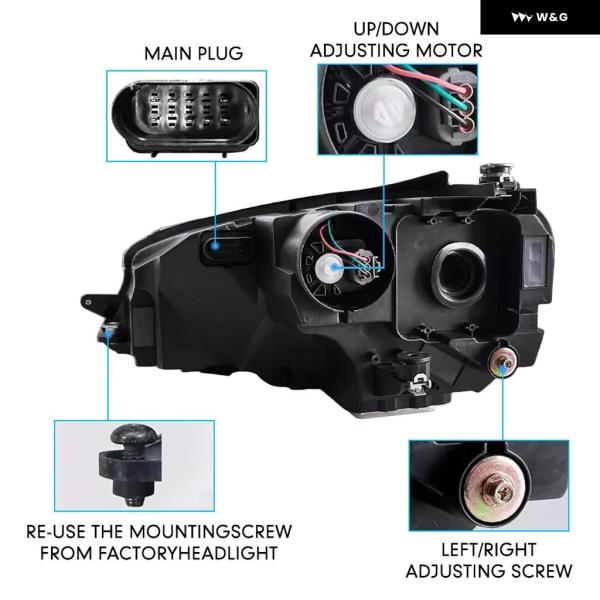 W&G

MAIN PLUG

UP/DOWN ADJUSTING MOTOR

RE-USE THE MOUNTINGSCREW FROM FACTORYHEADLIGHT

LEFT/RIGHT ADJUSTING SCREW