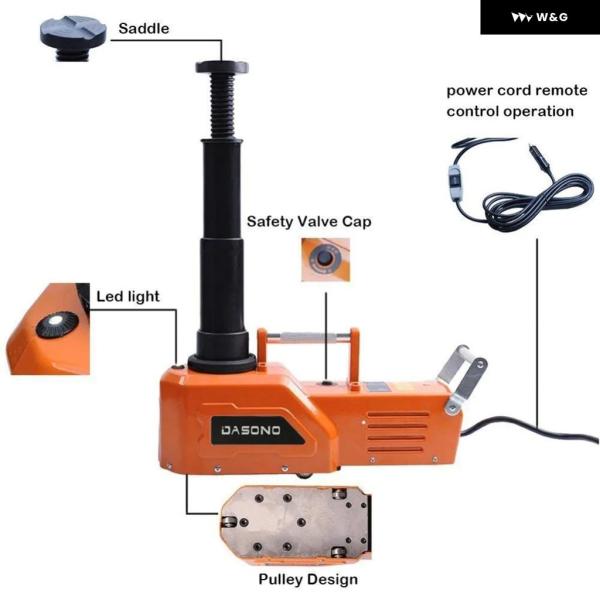 W&G

Saddle

power cord remote control operation

Safety Valve Cap

Led light

DASONO

Pulley Design