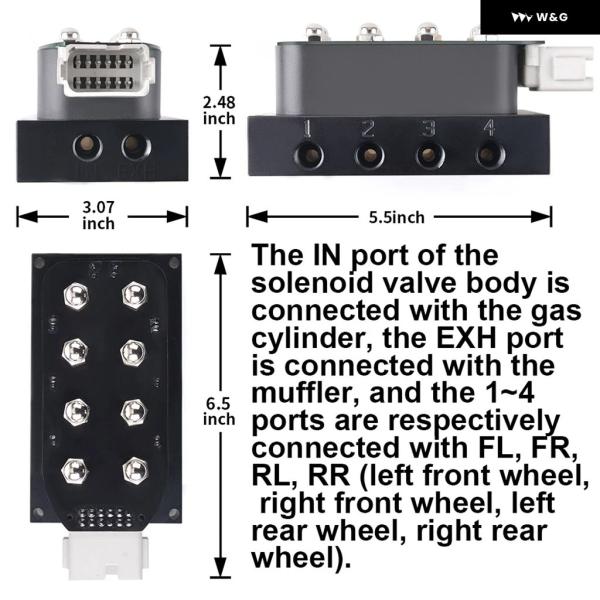 W&G

2.48 inch

1 2 3 4

3.07 inch

5.5inch

6.5 inch

The IN port of the solenoid valve body is connected with the gas cylinder, the EXH port is connected with the muffler, and the 1~4 ports are respectively connected with FL, FR, RL, RR (left front wheel, right front wheel, left rear wheel, right rear wheel).