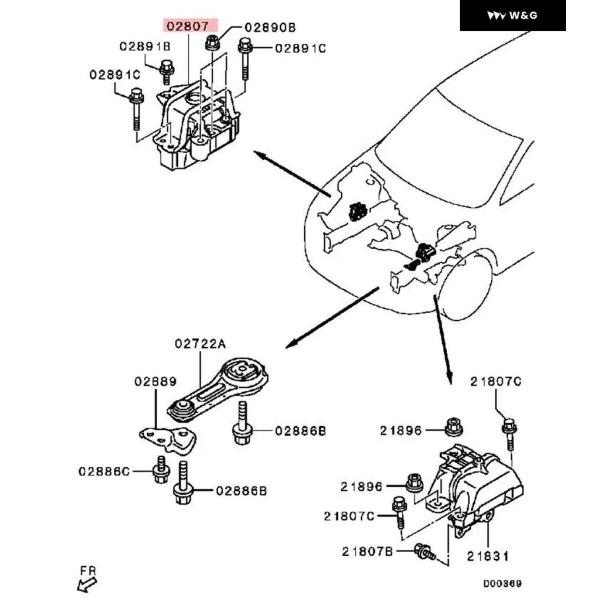 W&G

02807
02890B
02891B
02891C
02891C

02722A
02889
02886B
02886C
02886B

21807C
21896
21896
21807C
21807B
21831

FR
D00369