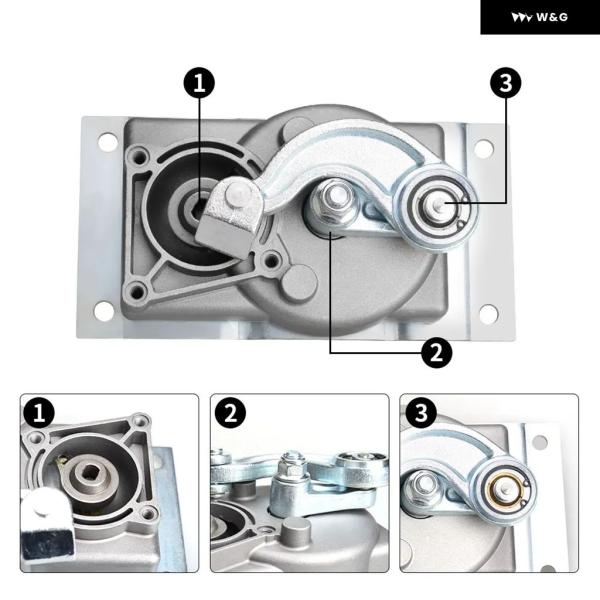 W&G

1

3

2

1

2

3