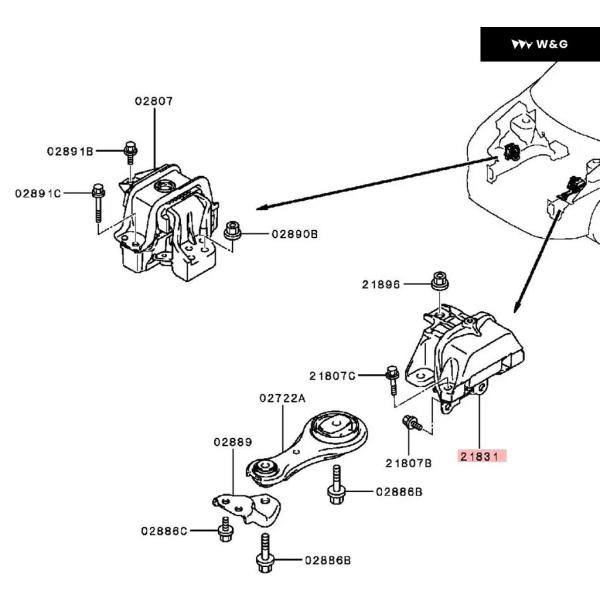 W&G

02807

02891B

02891C

02890B

21896

21807C

02722A

02889

21807B

21831

02886B

02886C

02886B