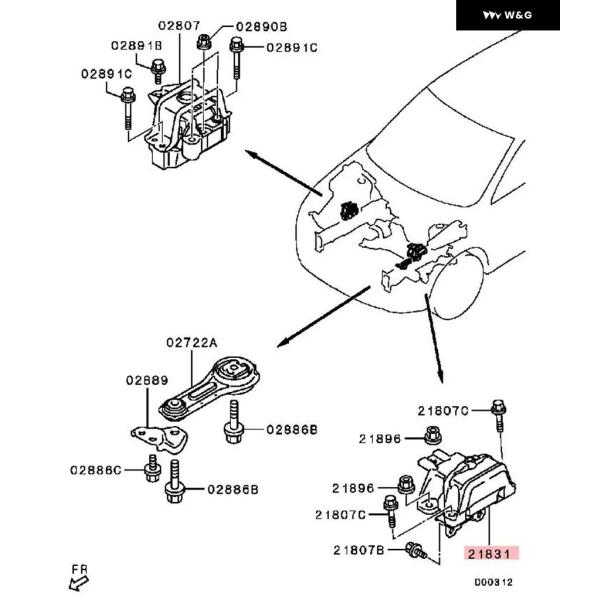 W&G

02807
02890B
02891B
02891C
02891C

02722A
02889
02886B
02886C
02886B

21807C
21896
21896
21807C
21807B
21831

FR

D00312