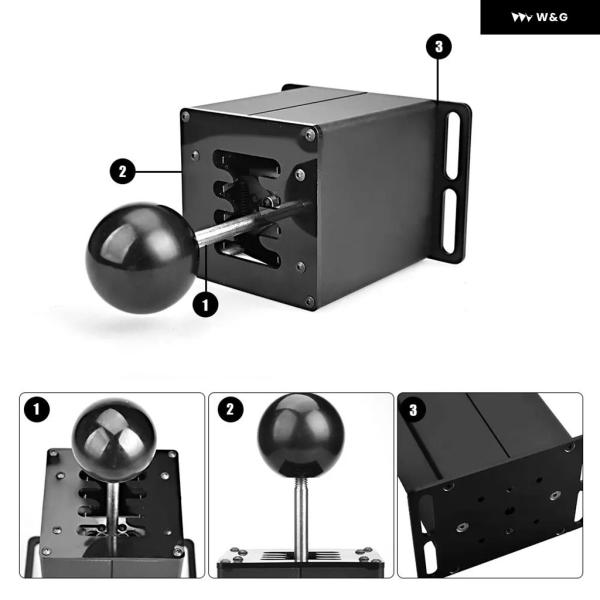 W&G

3

2

1

1

2

3