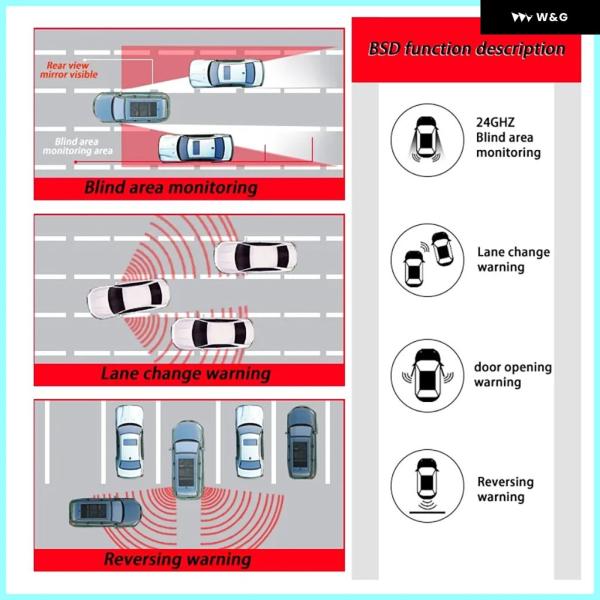 W&G

Rear view mirror visible

Blind area monitoring area

Blind area monitoring

Lane change warning

Reversing warning

BSD function description

24GHZ Blind area monitoring

Lane change warning

door opening warning

Reversing warning