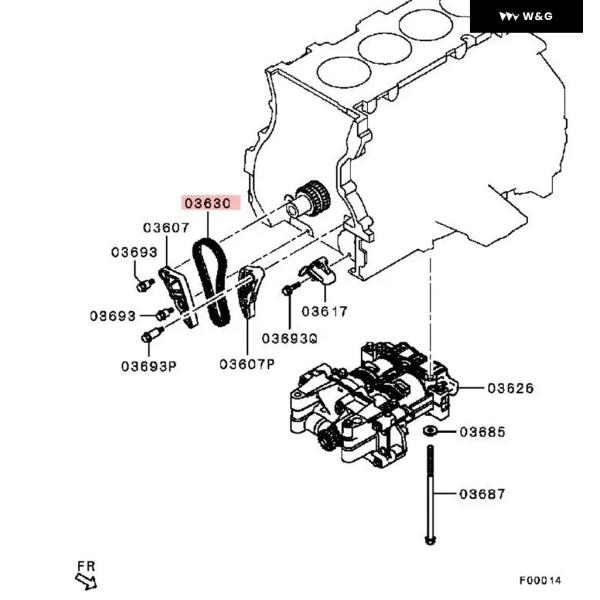 W&G

03630

03607

03693

03693

03693P

03607P

03617

03693Q

03626

03685

03687

FR

F00014