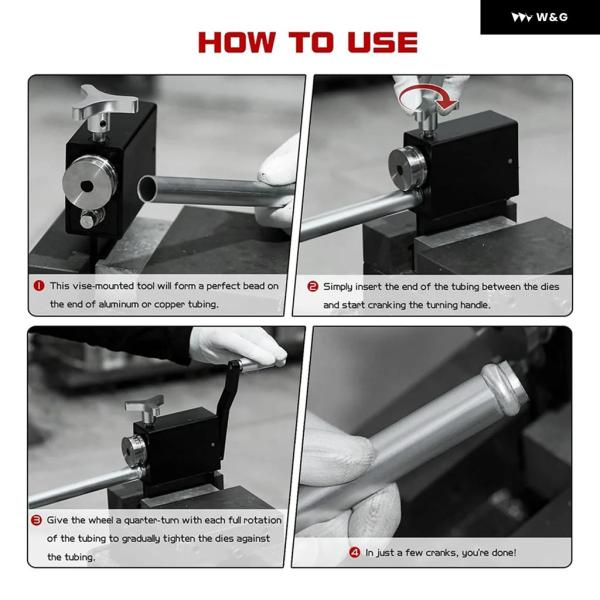 W&G

HOW TO USE

1 This vise-mounted tool will form a perfect bead on the end of aluminum or copper tubing.

2 Simply insert the end of the tubing between the dies and start cranking the turning handle.

3 Give the wheel a quarter-turn with each full rotation of the tubing to gradually tighten the dies against the tubing.

4 In just a few cranks, you're done!