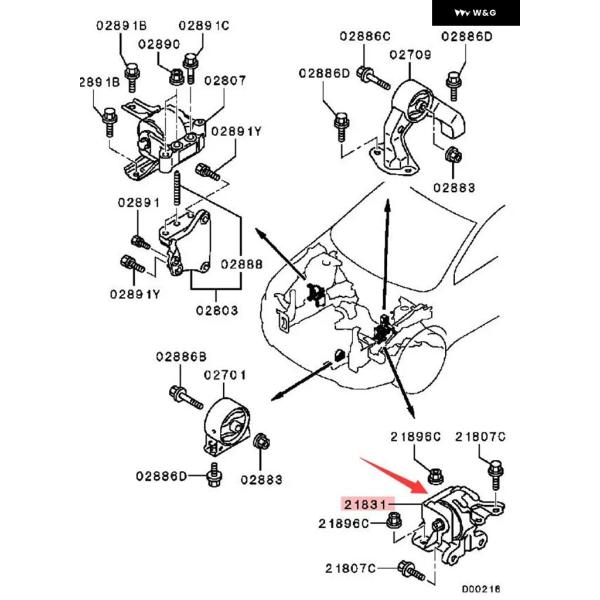 W&G

02891B
02891C
02890
2891B
02807
02891Y
02891
02888
02891Y
02803

02886C
02886D
02709
02886D
02883

02886B
02701
02886D
02883

21896C
21807C
21831
21896C
21807C
D00216