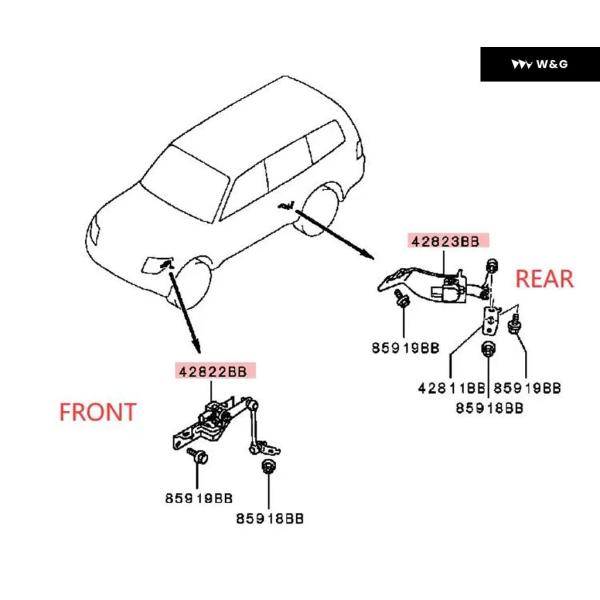 W&G

42823BB

REAR

85919BB

42811BB 85919BB
85918BB

42822BB

FRONT

85919BB

85918BB