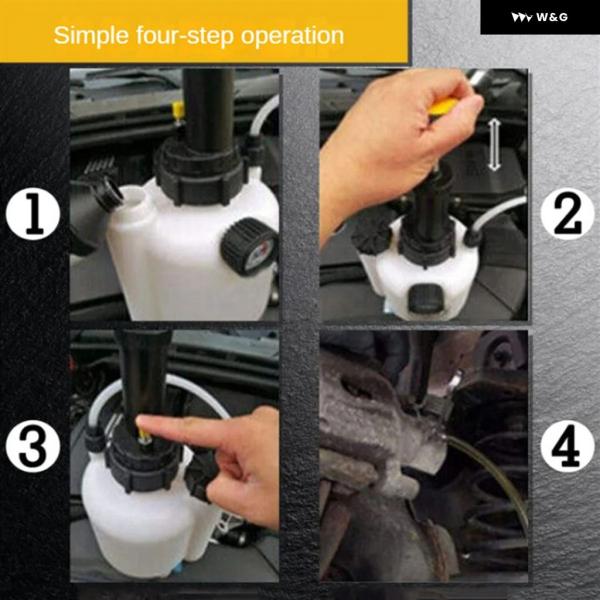 Simple four-step operation

W&G

1

2

3

4