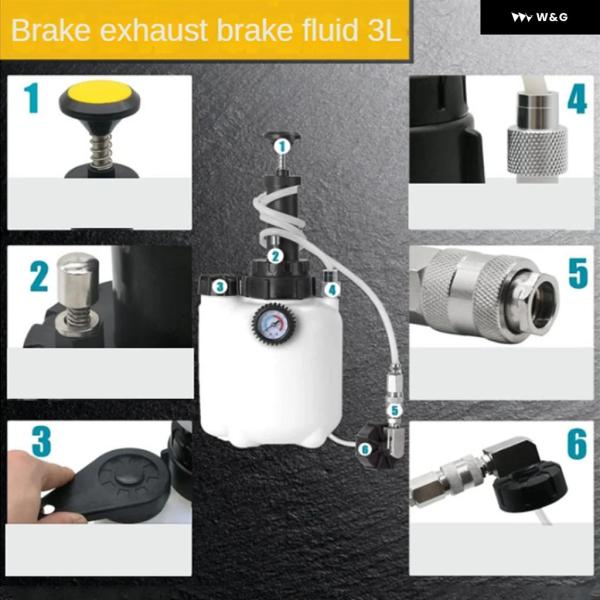 Brake exhaust brake fluid 3L

W&G

1

2

3

4

5

6

1

2

3

4

5

6