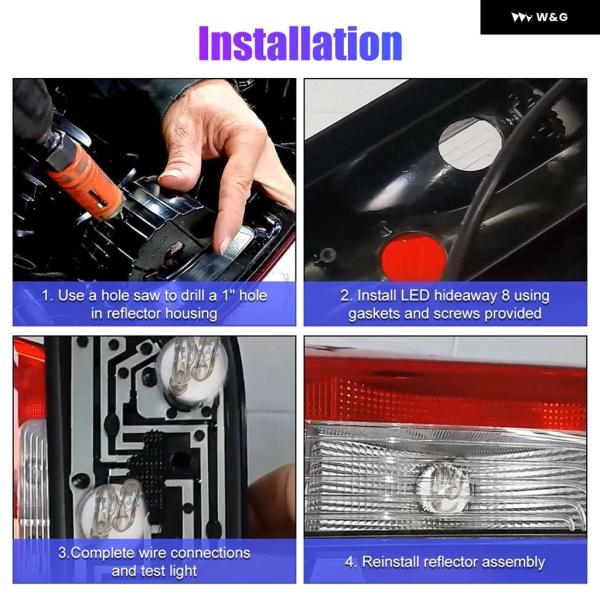 W&G

Installation

1. Use a hole saw to drill a 1" hole in reflector housing

2. Install LED hideaway 8 using gaskets and screws provided

3.Complete wire connections and test light

4. Reinstall reflector assembly