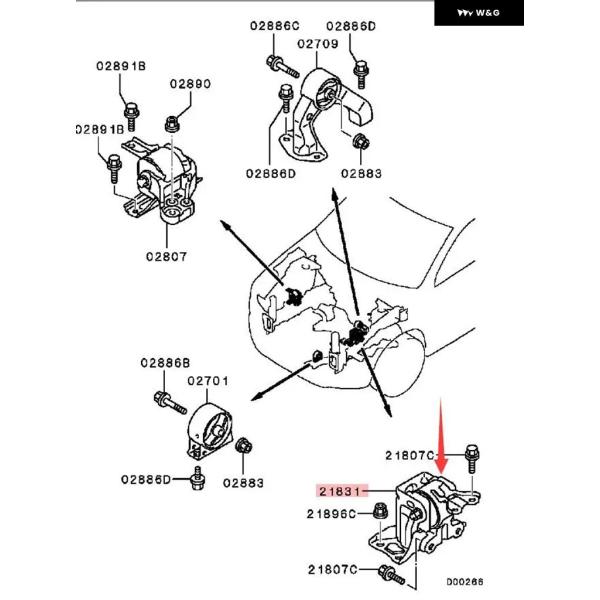 W&G

02886C
02886D
02709
02891B
02890
02891B
02886D
02883
02807
02886B
02701
02886D
02883
21807C
21831
21896C
21807C
D00266