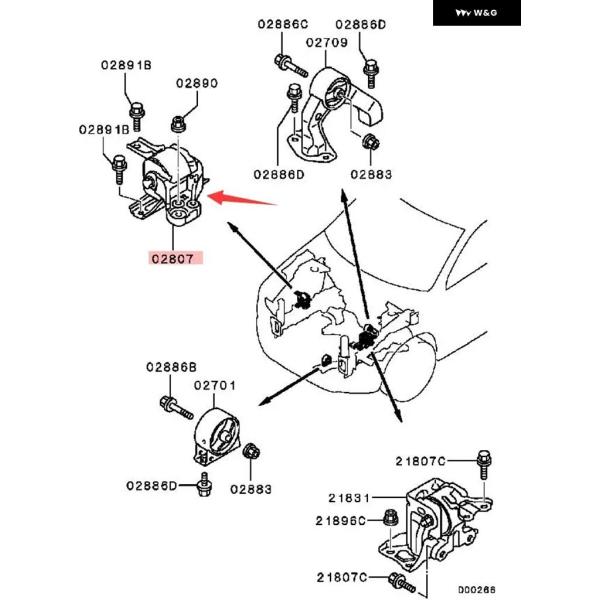 W&G

02886C
02886D
02709
02891B
02890
02891B
02886D
02883
02807
02886B
02701
02886D
02883
21807C
21831
21896C
21807C
D00266