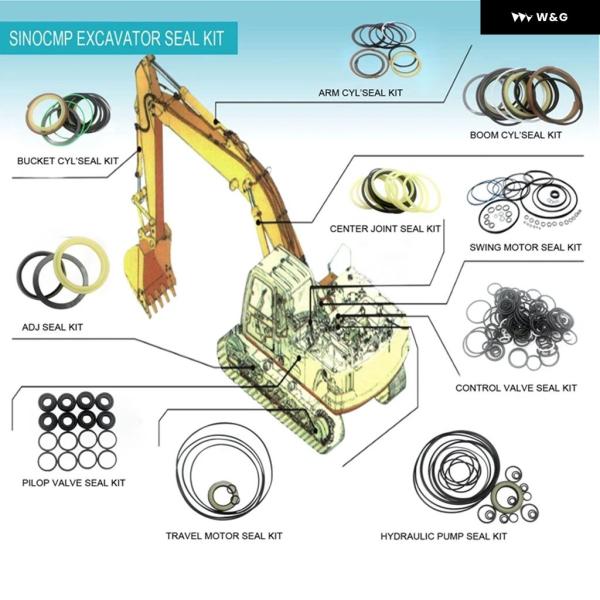 W&G

SINOCMP EXCAVATOR SEAL KIT

ARM CYL'SEAL KIT

BOOM CYL'SEAL KIT

BUCKET CYL'SEAL KIT

CENTER JOINT SEAL KIT

SWING MOTOR SEAL KIT

ADJ SEAL KIT

CONTROL VALVE SEAL KIT

PILOP VALVE SEAL KIT

TRAVEL MOTOR SEAL KIT

HYDRAULIC PUMP SEAL KIT