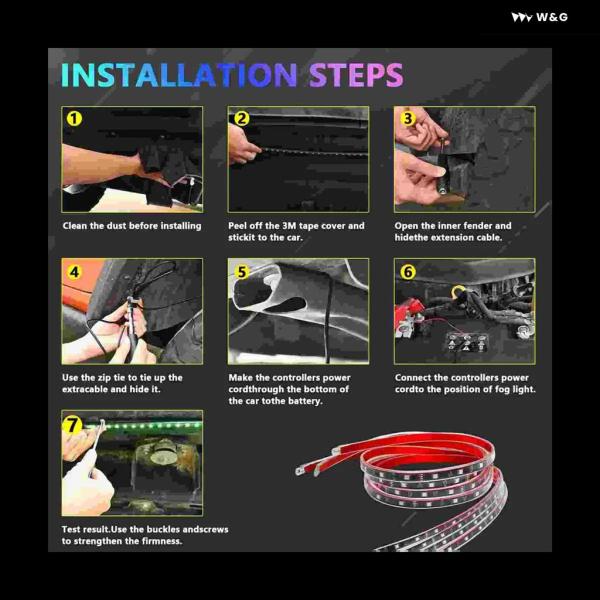 W&G

INSTALLATION STEPS

1
Clean the dust before installing

2
Peel off the 3M tape cover and stickit to the car.

3
Open the inner fender and hidethe extension cable.

4
Use the zip tie to tie up the extracable and hide it.

5
Make the controllers power cordthrough the bottom of the car tothe battery.

6
Connect the controllers power cordto the position of fog light.

7
Test result.Use the buckles andscrews to strengthen the firmness.