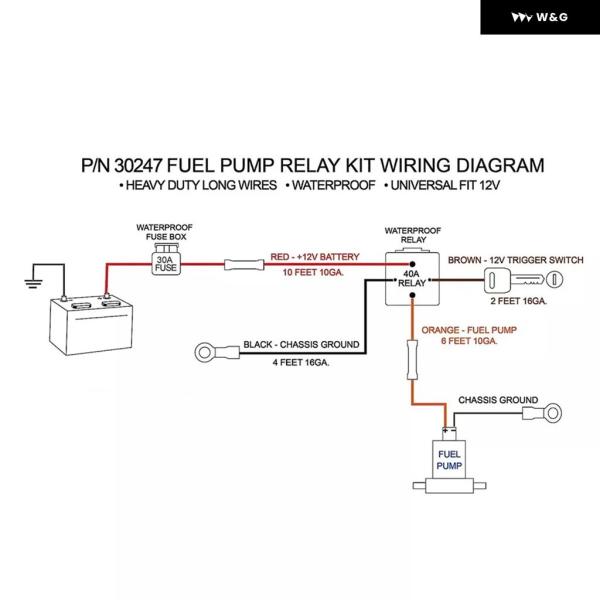 W&G

P/N 30247 FUEL PUMP RELAY KIT WIRING DIAGRAM

• HEAVY DUTY LONG WIRES • WATERPROOF • UNIVERSAL FIT 12V

WATERPROOF FUSE BOX

30A FUSE

RED - +12V BATTERY

10 FEET 10GA.

WATERPROOF RELAY

40A RELAY

BROWN - 12V TRIGGER SWITCH

2 FEET 16GA.

BLACK - CHASSIS GROUND

4 FEET 16GA.

ORANGE - FUEL PUMP

6 FEET 10GA.

CHASSIS GROUND

+ −

FUEL PUMP