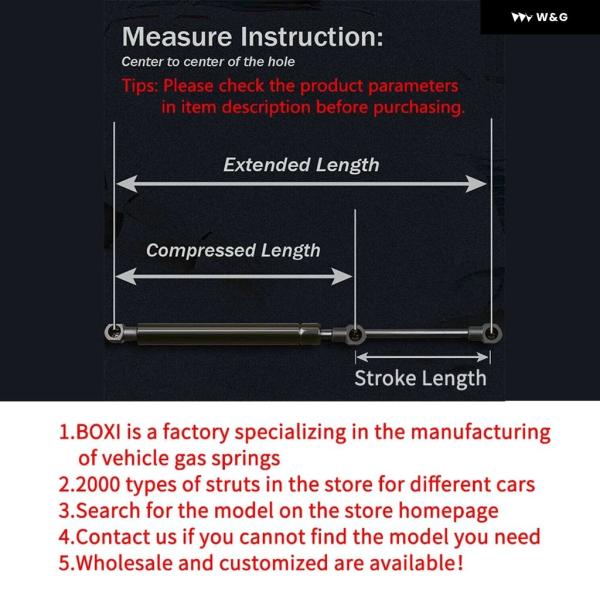 W&G

Measure Instruction:

Center to center of the hole

Tips: Please check the product parameters in item description before purchasing.

Extended Length

Compressed Length

Stroke Length

1.BOXI is a factory specializing in the manufacturing of vehicle gas springs
2.2000 types of struts in the store for different cars
3.Search for the model on the store homepage
4.Contact us if you cannot find the model you need
5.Wholesale and customized are available!