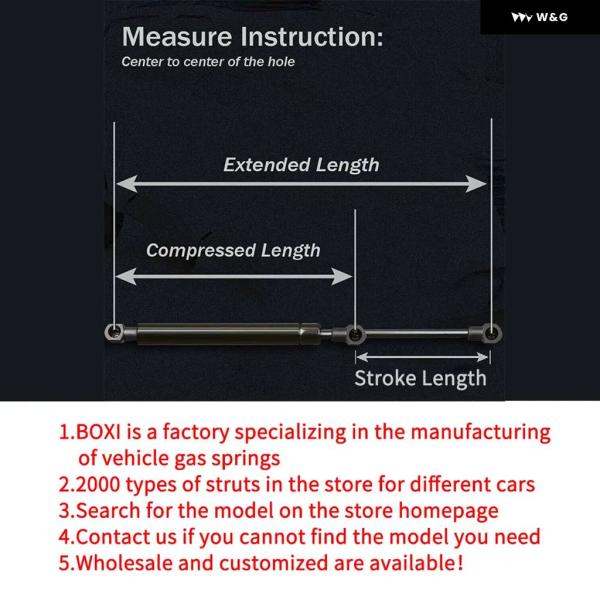 W&G

Measure Instruction:
Center to center of the hole

Extended Length

Compressed Length

Stroke Length

1.BOXI is a factory specializing in the manufacturing of vehicle gas springs
2.2000 types of struts in the store for different cars
3.Search for the model on the store homepage
4.Contact us if you cannot find the model you need
5.Wholesale and customized are available!