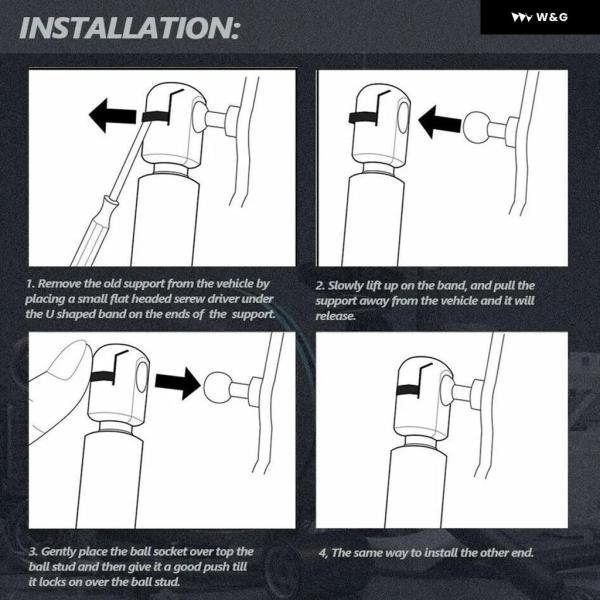 INSTALLATION:

W&G

1. Remove the old support from the vehicle by placing a small flat headed serew driver under the U shaped band on the ends of the support.

2. Slowly lift up on the band, and pull the support away from the vehicle and it will release.

3. Gently place the ball socket over top the ball stud and then give it a good push till it locks on over the ball stud.

4, The same way to install the other end.