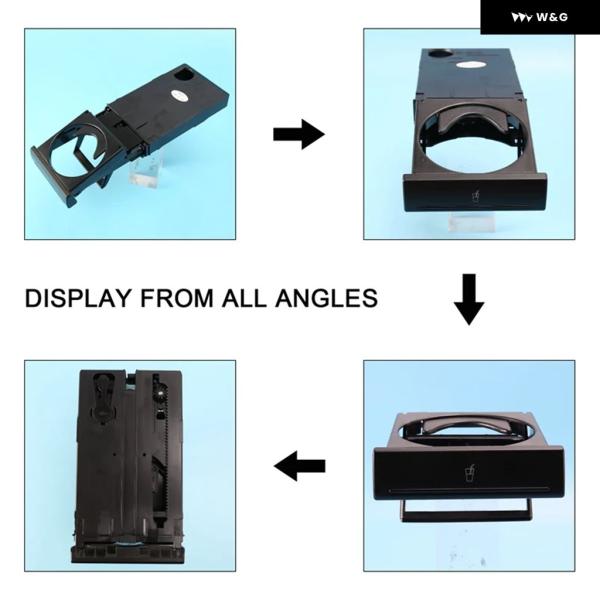 W&G

DISPLAY FROM ALL ANGLES