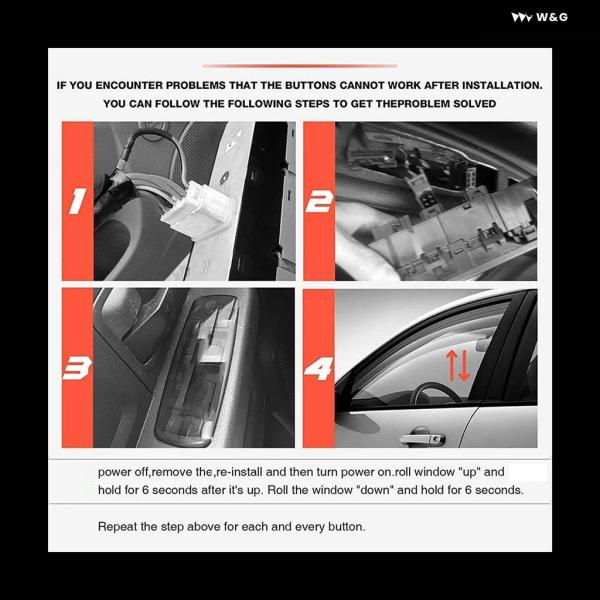 W&G

IF YOU ENCOUNTER PROBLEMS THAT THE BUTTONS CANNOT WORK AFTER INSTALLATION. YOU CAN FOLLOW THE FOLLOWING STEPS TO GET THEPROBLEM SOLVED

1

2

3

4

power off,remove the,re-install and then turn power on.roll window "up" and hold for 6 seconds after it's up. Roll the window "down" and hold for 6 seconds.

Repeat the step above for each and every button.