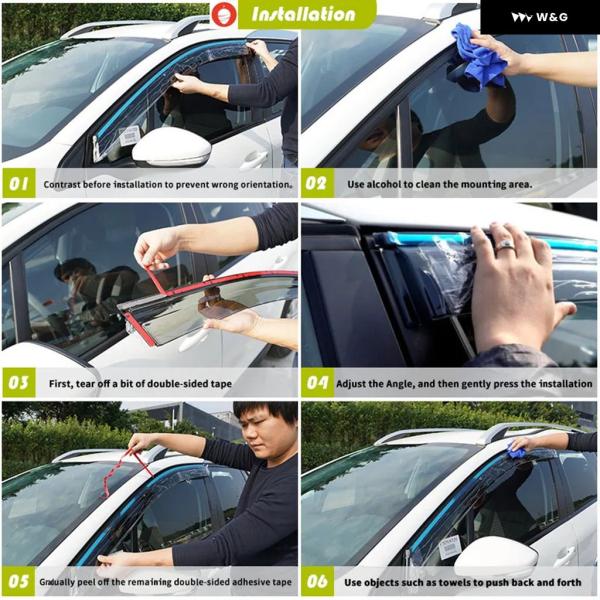 Installation

W&G

01 Contrast before installation to prevent wrong orientation.

02 Use alcohol to clean the mounting area.

03 First, tear off a bit of double-sided tape

04 Adjust the Angle, and then gently press the installation

05 Gradually peel off the remaining double-sided adhesive tape

06 Use objects such as towels to push back and forth