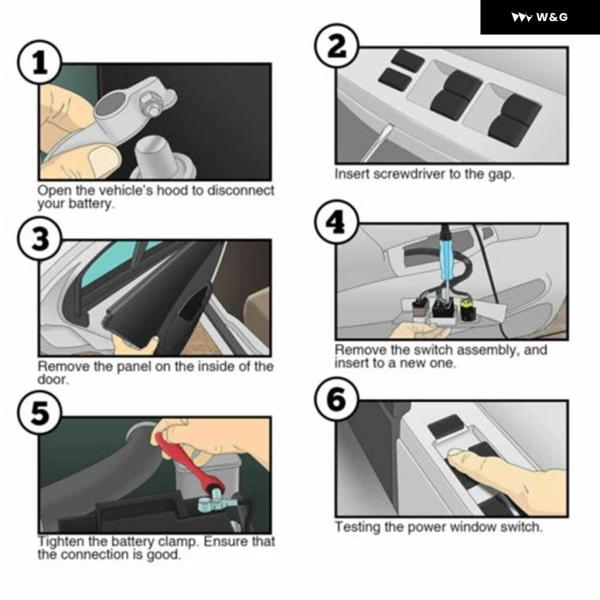 W&G

1

Open the vehicle's hood to disconnect your battery.

2

Insert screwdriver to the gap.

3

Remove the panel on the inside of the door.

4

Remove the switch assembly, and insert to a new one.

5

Tighten the battery clamp. Ensure that the connection is good.

6

Testing the power window switch.