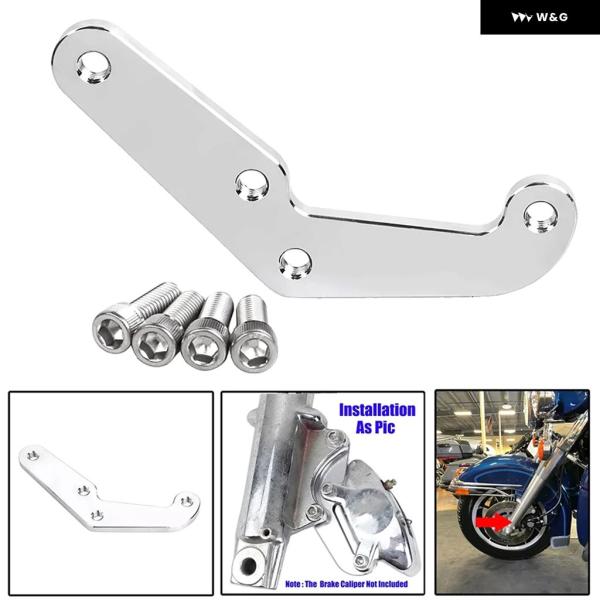 W&G

Installation As Pic

Note : The Brake Caliper Not Included