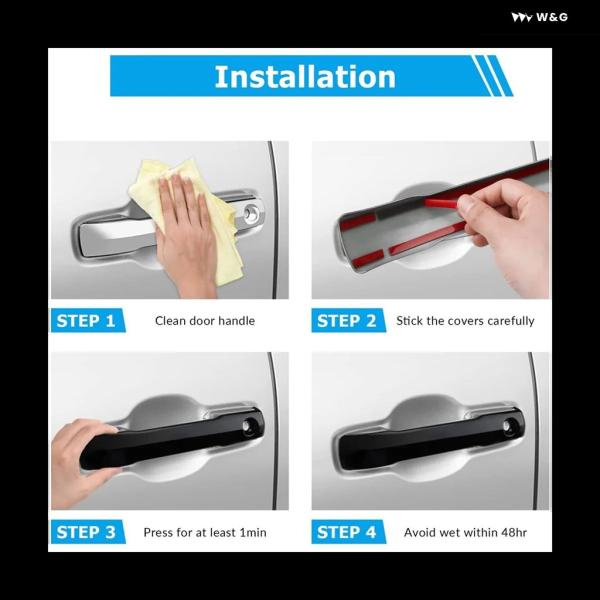 W&G

Installation

STEP 1 Clean door handle

STEP 2 Stick the covers carefully

STEP 3 Press for at least 1min

STEP 4 Avoid wet within 48hr