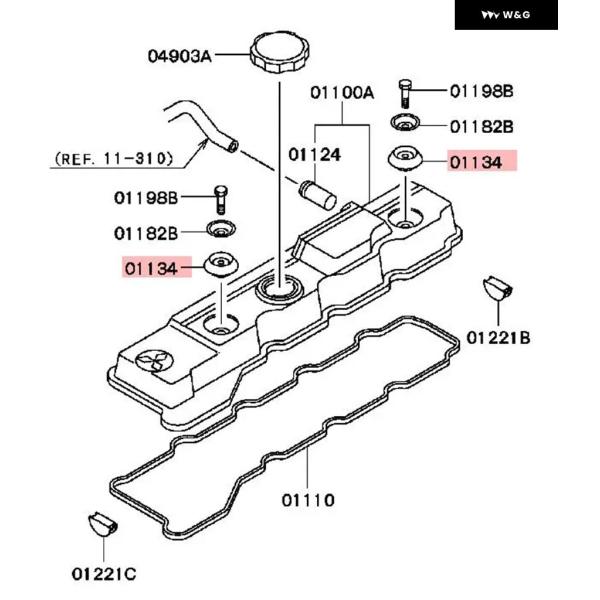 W&G

04903A

01100A

01198B

01182B

(REF. 11-310)

01124

01134

01198B

01182B

01134

01221B

01110

01221C