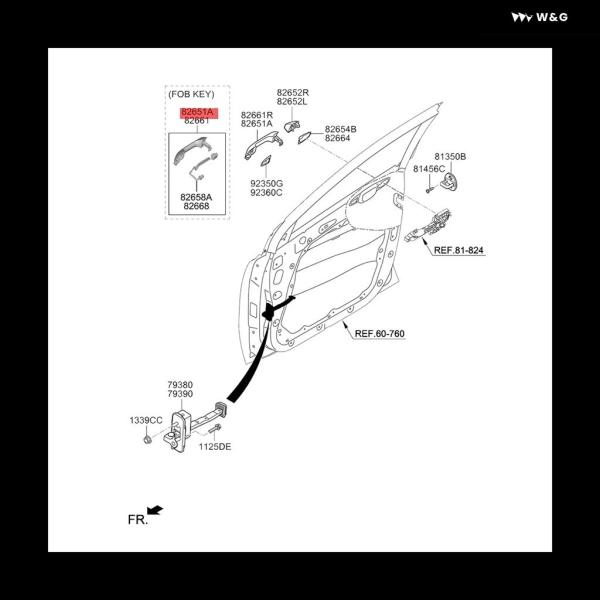 W&G

(FOB KEY)
82651A
82661

82658A
82668

82661R
82651A

82652R
82652L

82654B
82664

92350G
92360C

81350B
81456C

REF.81-824

REF.60-760

79380
79390

1339CC

1125DE

FR.