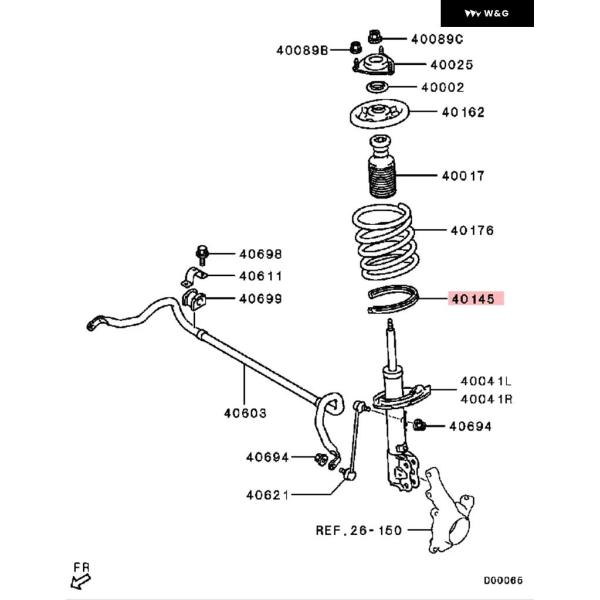 W&G

40089C
40089B
40025
40002
40162
40017
40176
40698
40611
40699
40145
40041L
40041R
40603
40694
40694
40621
REF.26-150
FR
D00065