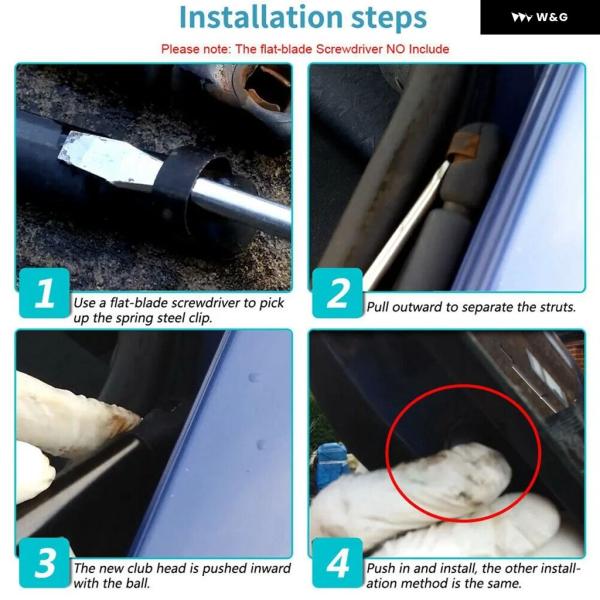 Installation steps

W&G

Please note: The flat-blade Screwdriver NO Include

1 Use a flat-blade screwdriver to pick up the spring steel clip.

2 Pull outward to separate the struts.

3 The new club head is pushed inward with the ball.

4 Push in and install, the other installation method is the same.