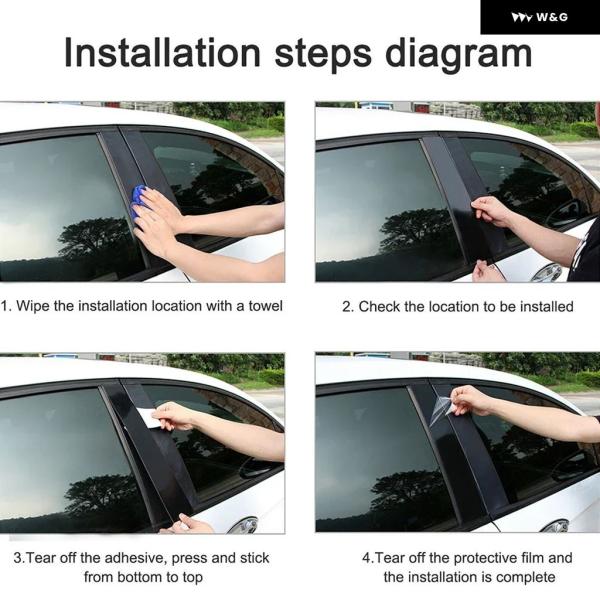 W&G

Installation steps diagram

1. Wipe the installation location with a towel

2. Check the location to be installed

3.Tear off the adhesive, press and stick from bottom to top

4.Tear off the protective film and the installation is complete