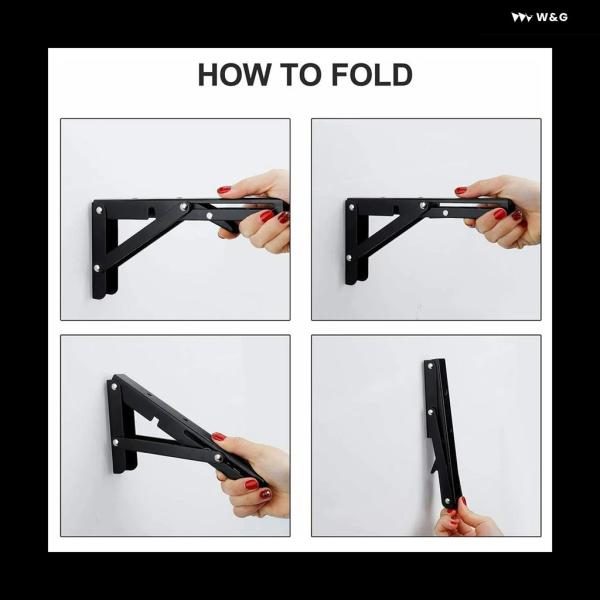 W&G

HOW TO FOLD