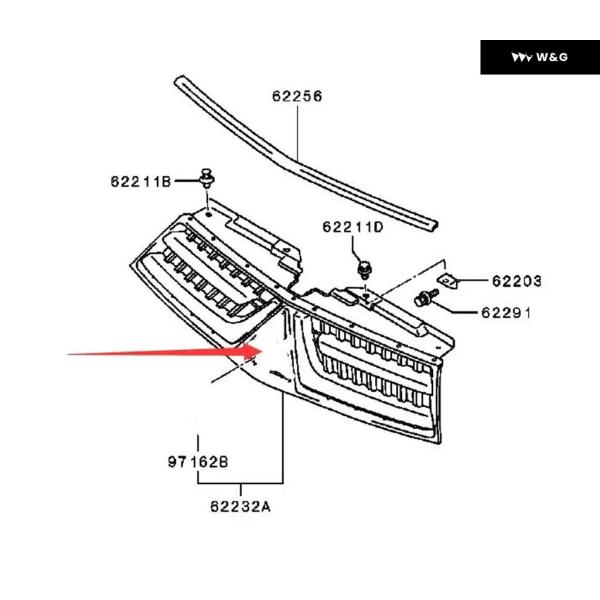 W&G

62256

62211B

62211D

62203

62291

97162B

62232A