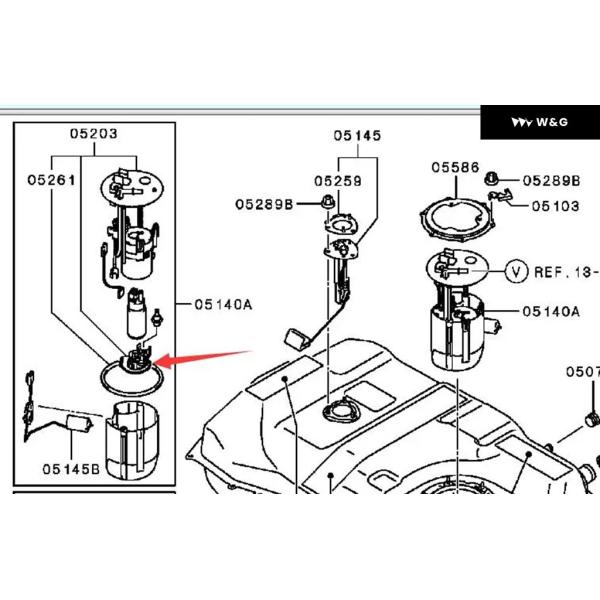 W&G

05203

05261

05140A

05145B

05145

05259

05289B

05586

05289B

05103

V REF. 13-

05140A

0507