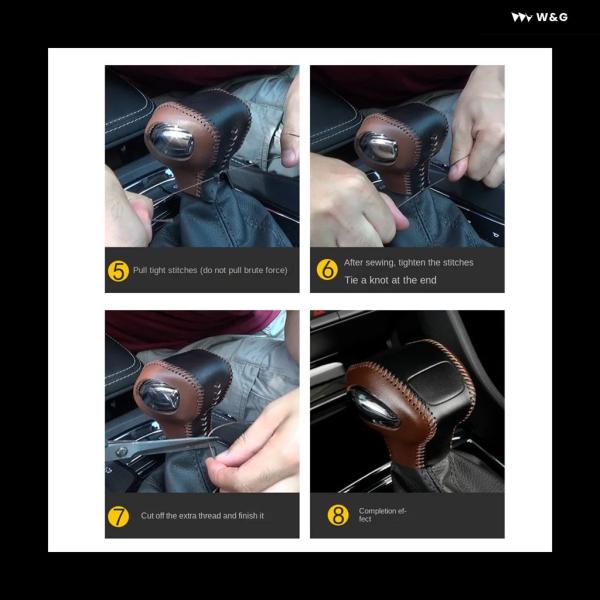 W&G

5 Pull tight stitches (do not pull brute force)

6 After sewing, tighten the stitches
Tie a knot at the end

7 Cut off the extra thread and finish it

8 Completion effect