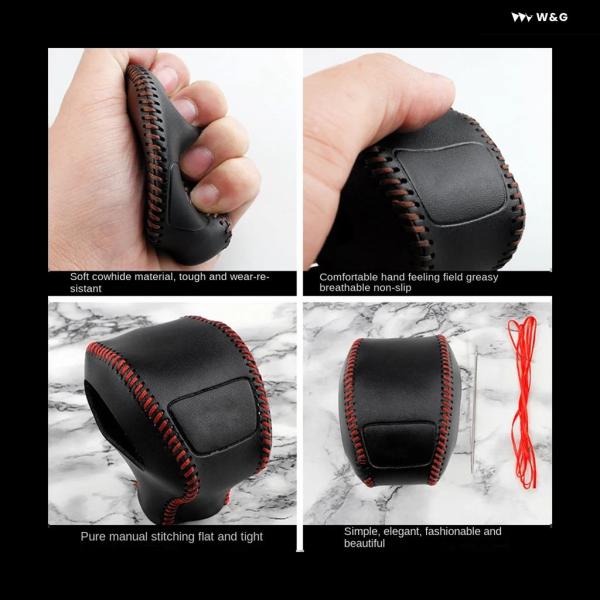 W&G

Soft cowhide material, tough and wear-resistant

Comfortable hand feeling field greasy breathable non-slip

Pure manual stitching flat and tight

Simple, elegant, fashionable and beautiful