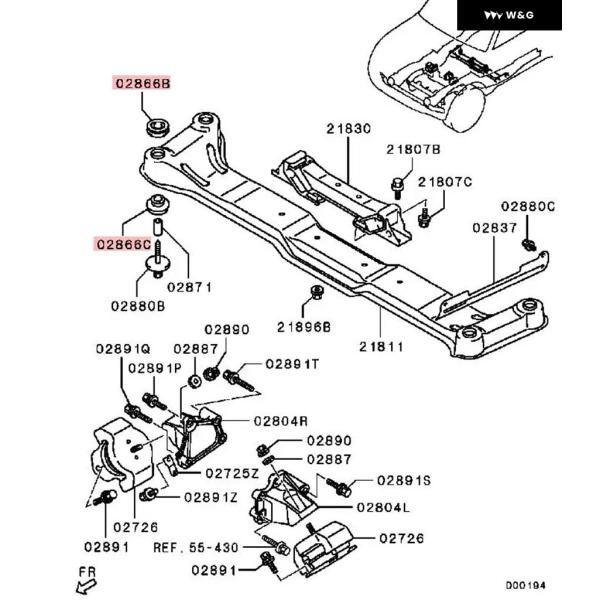 W&G

02866B
21830
21807B
21807C
02880C
02837
02866C
02871
02880B
21896B
21811
02890
02891Q
02887
02891P
02891T
02804R
02890
02887
02725Z
02891S
02891Z
02804L
02726
02726
02891
REF. 55-430
02891
FR
D00194