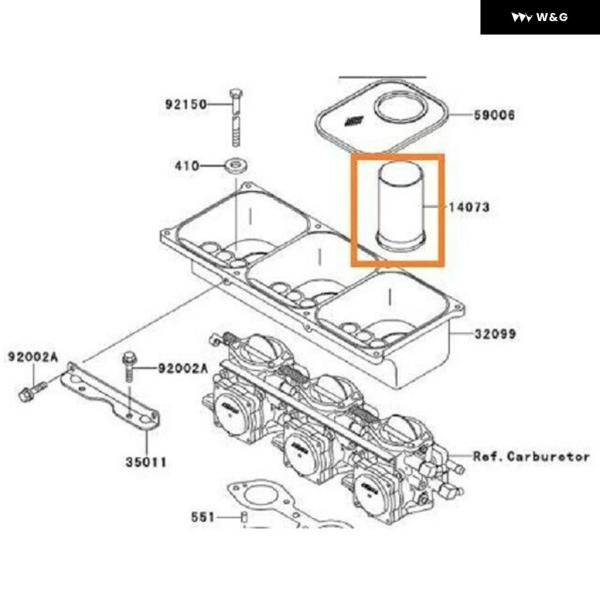 W&G

92150

59006

410

14073

32099

92002A

92002A

35011

Ref.Carburetor

551