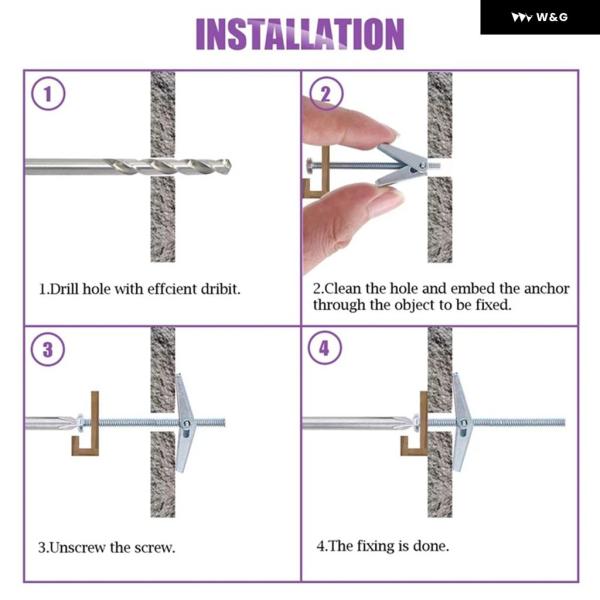 INSTALLATION

W&G

1

1.Drill hole with effcient dribit.

2

2.Clean the hole and embed the anchor through the object to be fixed.

3

3.Unscrew the screw.

4

4.The fixing is done.