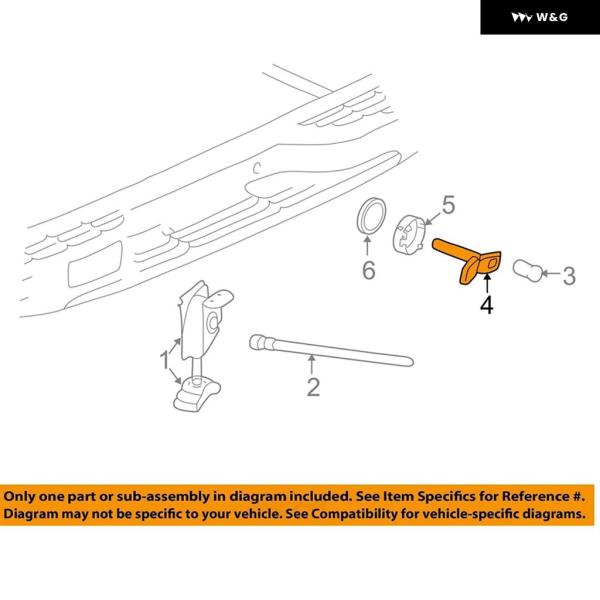 W&G

5
6
3
4
1
2

Only one part or sub-assembly in diagram included. See Item Specifics for Reference #.
Diagram may not be specific to your vehicle. See Compatibility for vehicle-specific diagrams.