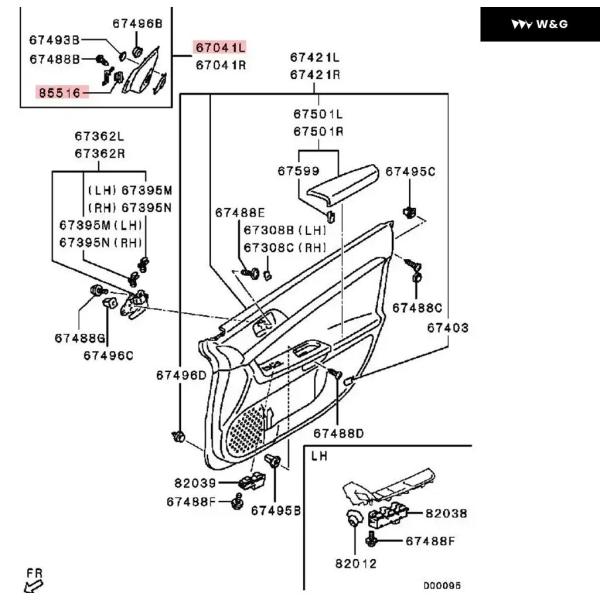 W&G

67496B
67493B
67488B
85516
67041L
67041R
67421L
67421R
67501L
67501R
67362L
67362R
67599
67495C
(LH) 67395M
(RH) 67395N
67395M (LH)
67395N (RH)
67488E
67308B (LH)
67308C (RH)
67488C
67403
67488G
67496C
67496D
67488D
LH
82039
67488F
67495B
82038
67488F
82012
FR
D00095