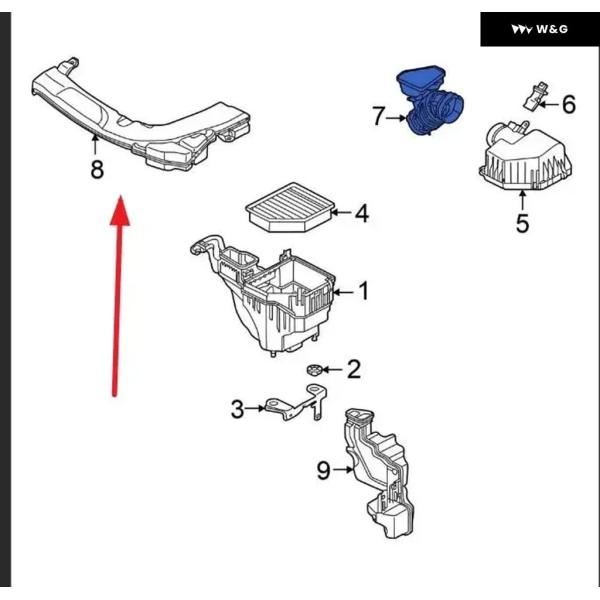 W&G

7
6
8
5
4
1
2
3
9