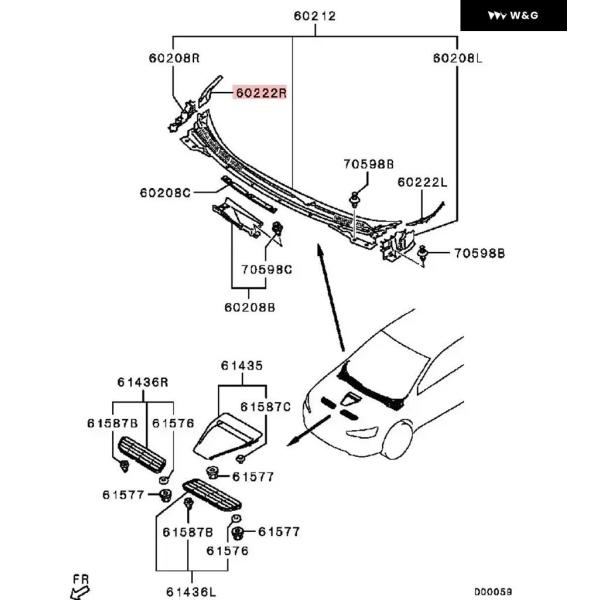 W&G

60212
60208R
60208L
60222R
70598B
60222L
60208C
70598B
70598C
60208B
61435
61436R
61587C
61587B
61576
61577
61577
61587B
61577
61576
61436L
FR
D00059