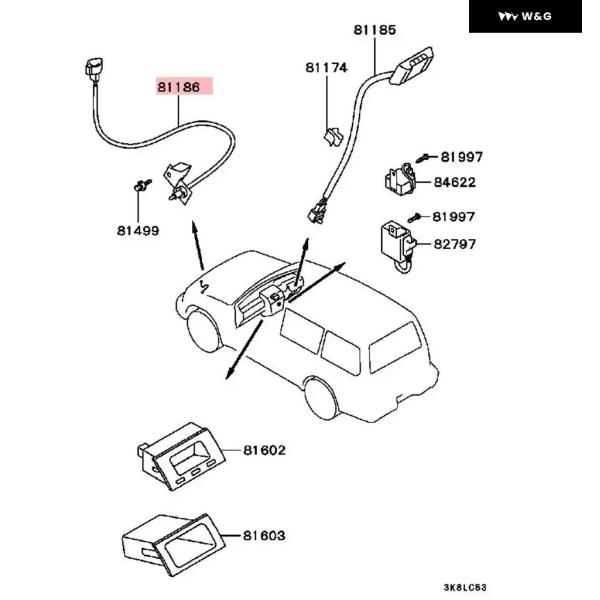 W&G

81185

81174

81186

81997

84622

81997

82797

81499

81602

81603

3K8LC53